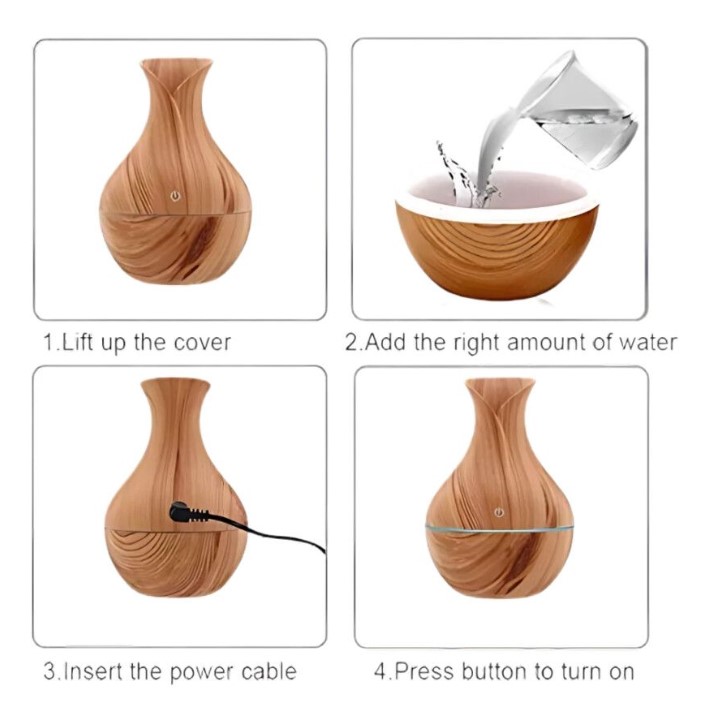 1.Lift up the cover

2.Add the right amount of water

3.Insert the power cable

4.Press button to turn on